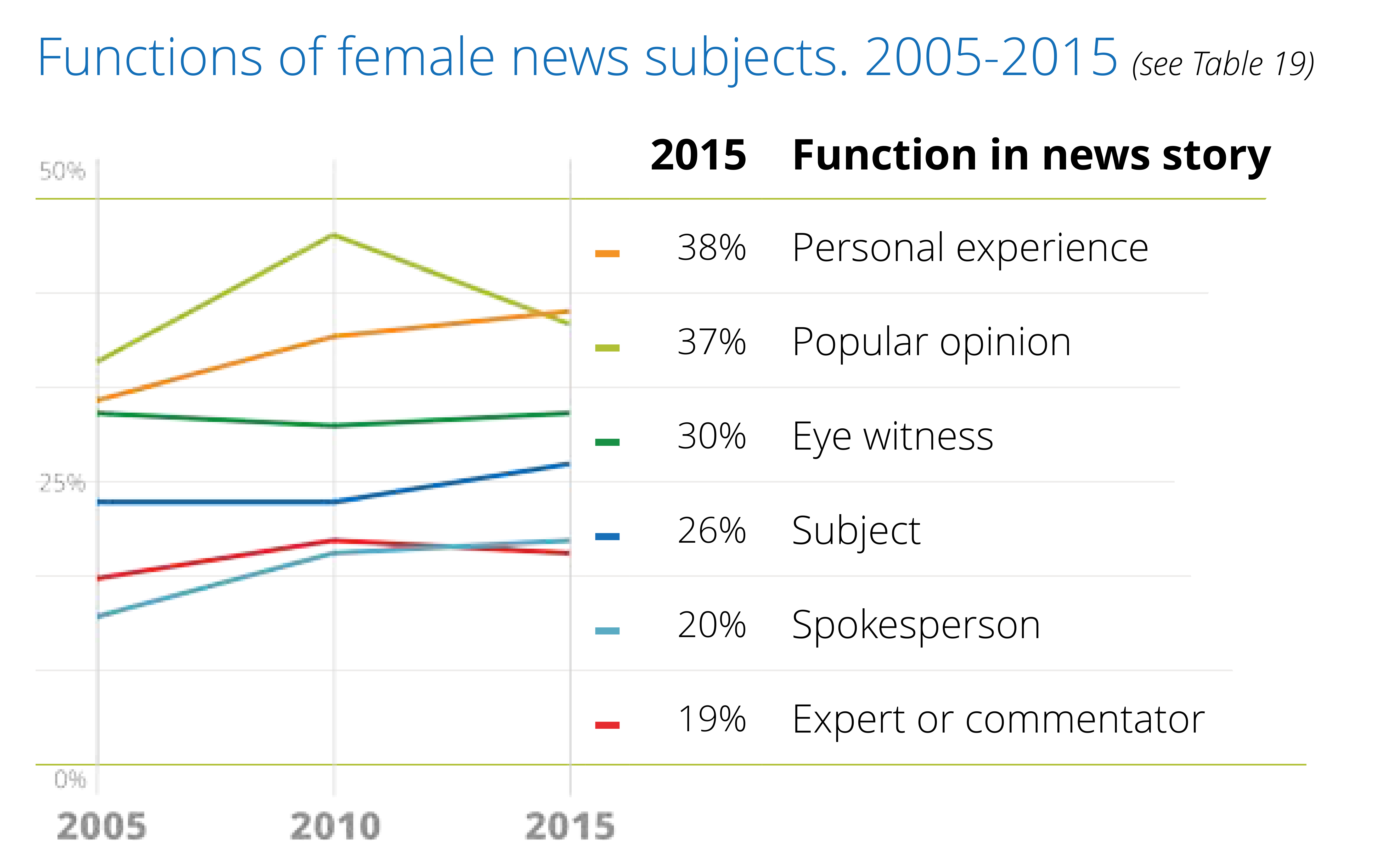 Functions of female news subjects. 2005-2015 (see Table 19)

50%

25%

0%

2005 2010 2015

| 2015 | Function in news story |
|---|---|
| 38% | Personal experience |
| 37% | Popular opinion |
| 30% | Eye witness |
| 26% | Subject |
| 20% | Spokesperson |
| 19% | Expert or commentator |